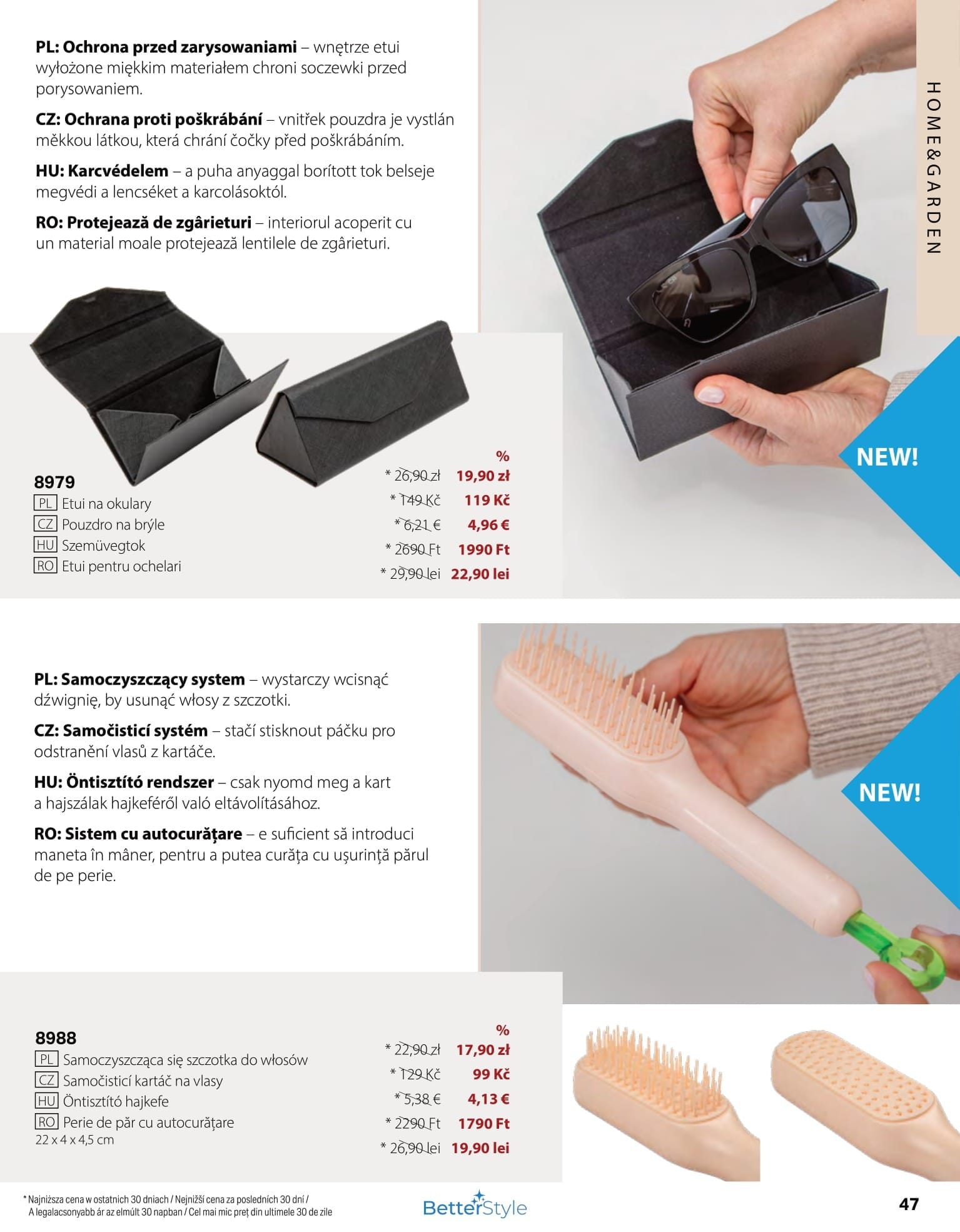 PL: Ochrona przed zarysowaniami – wnętrze etui wyłożone miękkim materiałem chroni soczewki przed porysowaniem.

CZ: Ochrana proti poškrábání – vnitřek pouzdra je vystlán měkkou látkou, která chrání čočky před poškrábáním.

HU: Karcvédelem – a puha anyaggal borított tok belseje megvédi a lencséket a karcolásoktól.

RO: Protejează de zgârieturi – interiorul acoperit cu un material moale protejează lentilele de zgârieturi.

HOME&GARDEN

NEW!

8979
PL Etui na okulary
CZ Pouzdro na brýle
HU Szemüvegtok
RO Etui pentru ochelari

%
* 26,90 zł 19,90 zł
* 149 Kč 119 Kč
* 6,21 € 4,96 €
* 2690 Ft 1990 Ft
* 29,90 lei 22,90 lei

PL: Samoczyszczący system – wystarczy wcisnąć dźwignię, by usunąć włosy z szczotki.

CZ: Samočisticí systém – stačí stisknout páčku pro odstranění vlasů z kartáče.

HU: Öntisztító rendszer – csak nyomd meg a kart a hajszálak hajkeféről való eltávolításához.

RO: Sistem cu autocurățare – e suficient să introduci maneta în mâner, pentru a putea curăța cu ușurință părul de pe perie.

NEW!

8988
PL Samoczyszcząca się szczotka do włosów
CZ Samočisticí kartáč na vlasy
HU Öntisztító hajkefe
RO Perie de păr cu autocurățare
22 x 4 x 4,5 cm

%
* 22,90 zł 17,90 zł
* 129 Kč 99 Kč
* 5,38 € 4,13 €
* 2290 Ft 1790 Ft
* 26,90 lei 19,90 lei

* Najniższa cena w ostatnich 30 dniach / Nejnižší cena za posledních 30 dní / A legalacsonyabb ár az elmúlt 30 napban / Cel mai mic preț din ultimele 30 de zile

BetterStyle

47